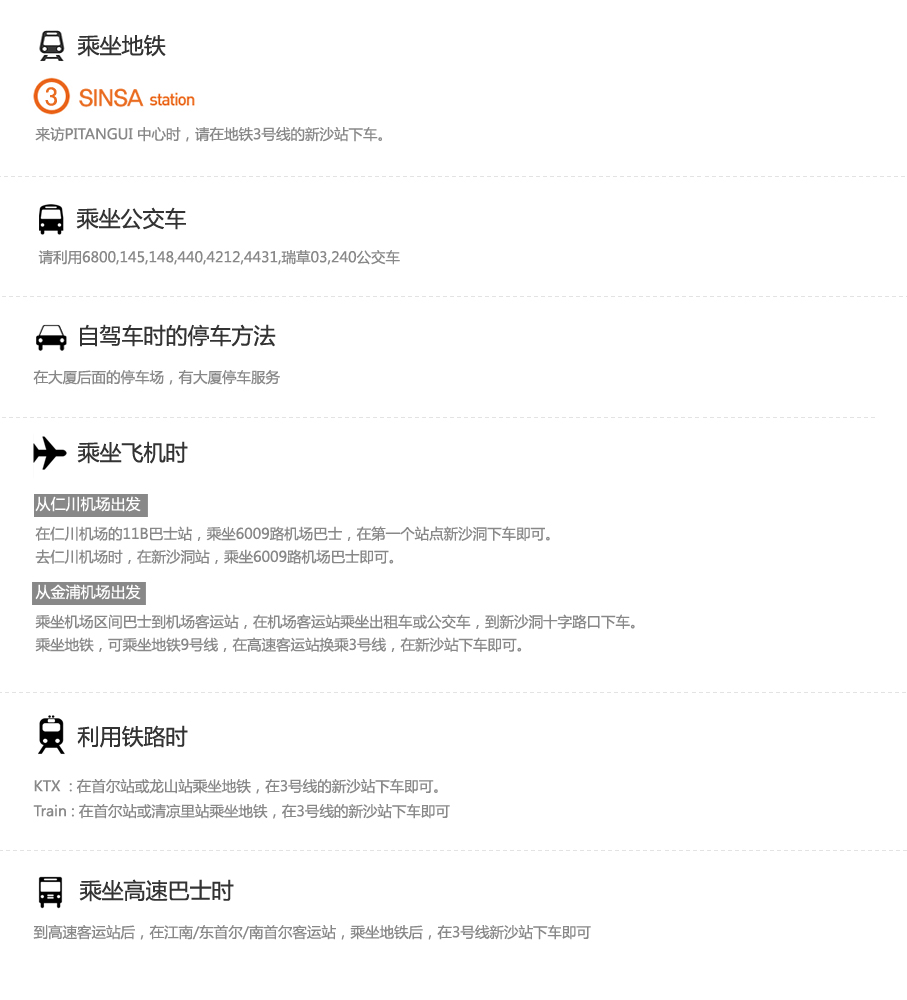 乘坐地铁

3 SINSA station

来访PITANGUI 中心时，请在地铁3号线的新沙站下车。

乘坐公交车

请利用6800,145,148,440,4212,4431,瑞草03,240公交车

自驾车时的停车方法

在大厦后面的停车场，有大厦停车服务

乘坐飞机时

从仁川机场出发

在仁川机场的11B巴士站，乘坐6009路机场巴士，在第一个站点新沙洞下车即可。
去仁川机场时，在新沙洞站，乘坐6009路机场巴士即可。

从金浦机场出发

乘坐机场区间巴士到机场客运站，在机场客运站乘坐出租车或公交车，到新沙洞十字路口下车。
乘坐地铁，可乘坐地铁9号线，在高速客运站换乘3号线，在新沙站下车即可。

利用铁路时

KTX：在首尔站或龙山站乘坐地铁，在3号线的新沙站下车即可。
Train：在首尔站或清凉里站乘坐地铁，在3号线的新沙站下车即可

乘坐高速巴士时

到高速客运站后，在江南/东首尔/南首尔客运站，乘坐地铁后，在3号线新沙站下车即可